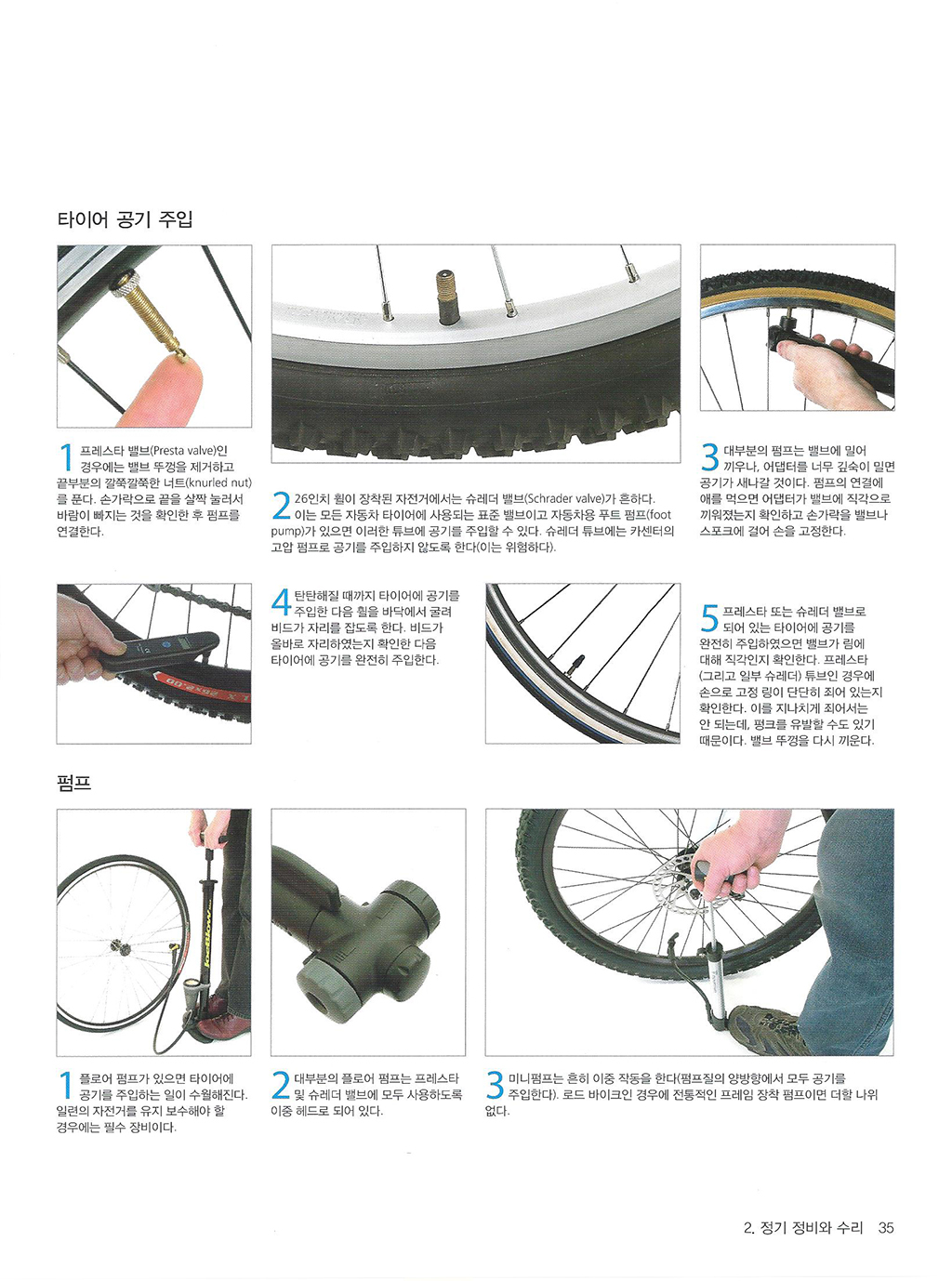 타이어 공기 주입

1 프레스타 밸브(Presta valve)인 경우에는 밸브 뚜껑을 제거하고 끝부분의 깔쭉깔쭉한 너트(knurled nut)를 푼다. 손가락으로 끝을 살짝 눌러서 바람이 빠지는 것을 확인한 후 펌프를 연결한다.

2 26인치 휠이 장착된 자전거에서는 슈레더 밸브(Schrader valve)가 흔하다. 이는 모든 자동차 타이어에 사용되는 표준 밸브이고 자동차용 푸트 펌프(foot pump)가 있으면 이러한 튜브에 공기를 주입할 수 있다. 슈레더 튜브에는 카센터의 고압 펌프로 공기를 주입하지 않도록 한다(이는 위험하다).

3 대부분의 펌프는 밸브에 밀어 끼우나, 어댑터를 너무 깊숙이 밀면 공기가 새나갈 것이다. 펌프의 연결에 애를 먹으면 어댑터가 밸브에 직각으로 끼워졌는지 확인하고 손가락을 밸브나 스포크에 걸어 손을 고정한다.

4 탄탄해질 때까지 타이어에 공기를 주입한 다음 휠을 바닥에서 굴려 비드가 자리를 잡도록 한다. 비드가 올바로 자리하였는지 확인한 다음 타이어에 공기를 완전히 주입한다.

5 프레스타 또는 슈레더 밸브로 되어 있는 타이어에 공기를 완전히 주입하였으면 밸브가 림에 대해 직각인지 확인한다. 프레스타 (그리고 일부 슈레더) 튜브인 경우에 손으로 고정 링이 단단히 죄어 있는지 확인한다. 이를 지나치게 죄어서는 안 되는데, 펑크를 유발할 수도 있기 때문이다. 밸브 뚜껑을 다시 끼운다.

펌프

1 플로어 펌프가 있으면 타이어에 공기를 주입하는 일이 수월해진다. 일련의 자전거를 유지 보수해야 할 경우에는 필수 장비이다.

2 대부분의 플로어 펌프는 프레스타 및 슈레더 밸브에 모두 사용하도록 이중 헤드로 되어 있다.

3 미니펌프는 흔히 이중 작동을 한다(펌프질의 양방향에서 모두 공기를 주입한다). 로드 바이크인 경우에 전통적인 프레임 장착 펌프이면 더할 나위 없다.

2. 정기 정비와 수리 35